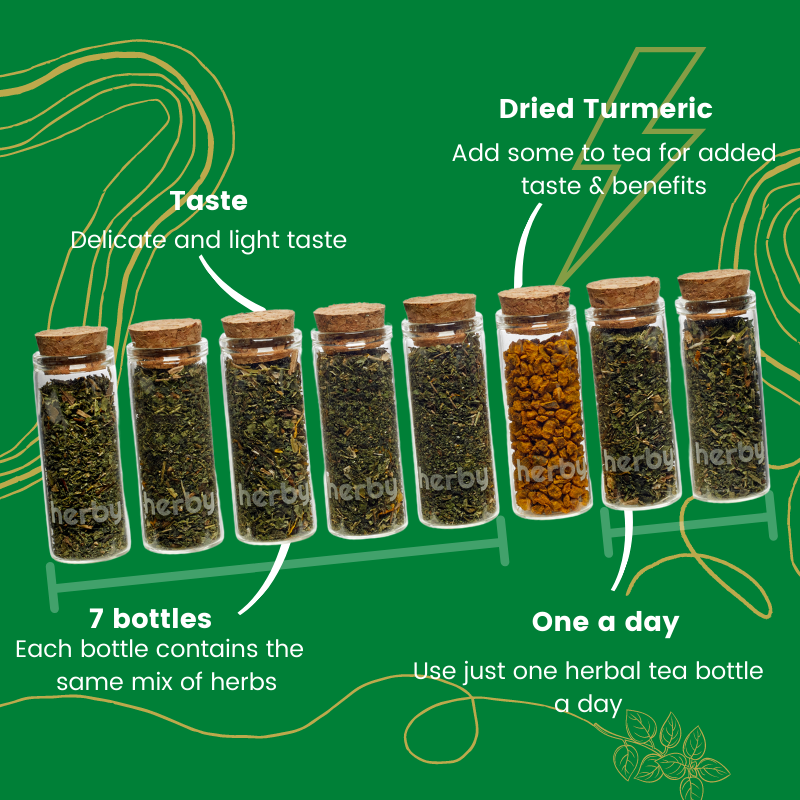 Dried Turmeric
Add some to tea for added taste & benefits

Taste
Delicate and light taste

herby herby herby herby herby herby herby herby

7 bottles
Each bottle contains the same mix of herbs

One a day
Use just one herbal tea bottle a day