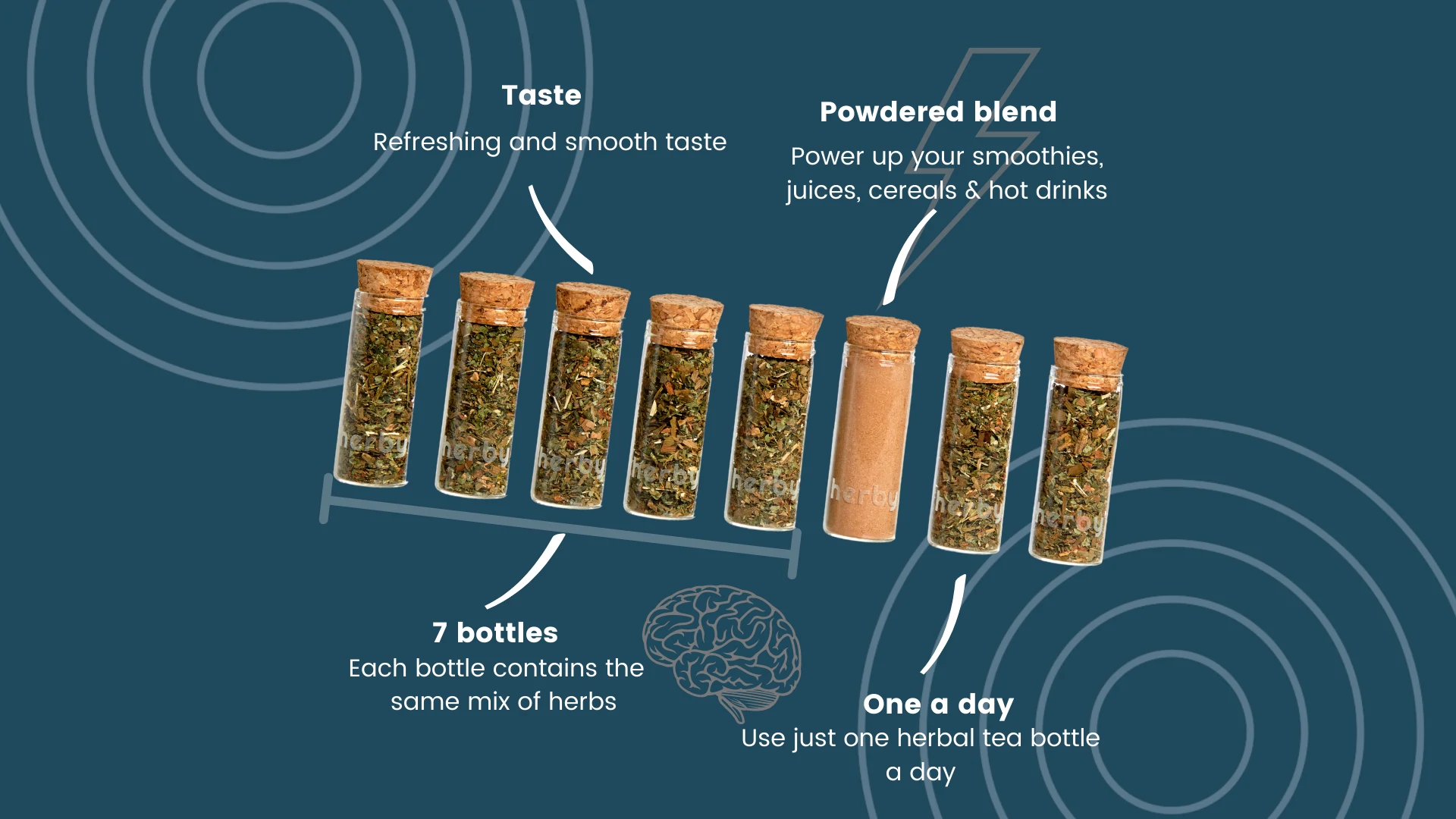 Taste
Refreshing and smooth taste

Powdered blend
Power up your smoothies, juices, cereals & hot drinks

herby herby herby herby herby herby herby herby

7 bottles
Each bottle contains the same mix of herbs

One a day
Use just one herbal tea bottle a day